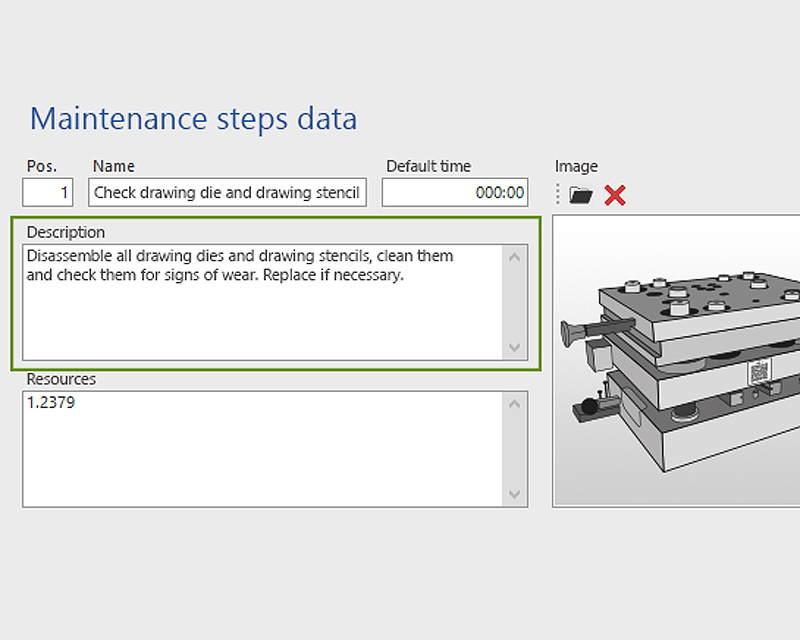 Maintenance steps data

Pos.
1

Name
Check drawing die and drawing stencil

Default time
000:00

Image

Description
Disassemble all drawing dies and drawing stencils, clean them and check them for signs of wear. Replace if necessary.

Resources
1.2379